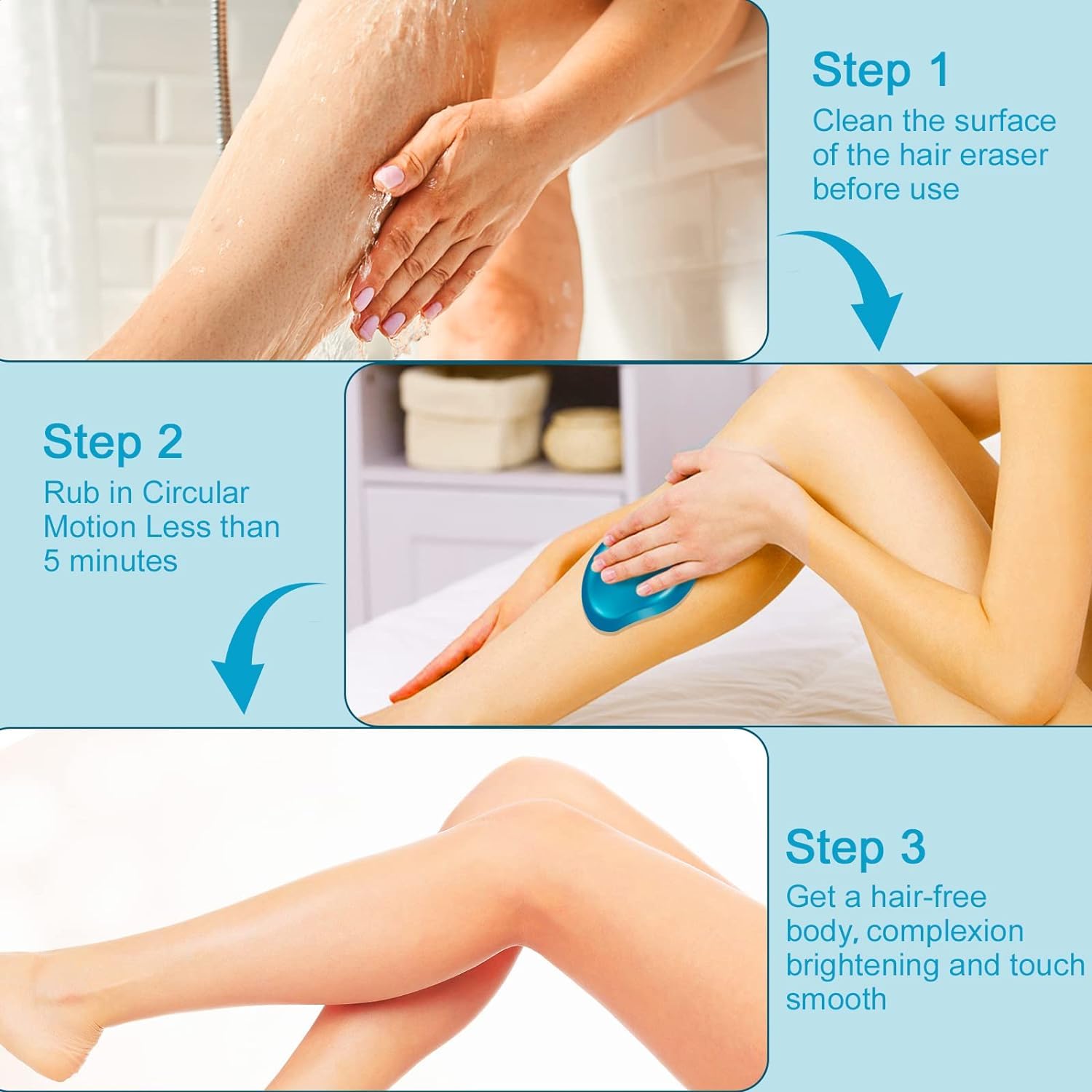 Step 1
Clean the surface of the hair eraser before use

Step 2
Rub in Circular Motion Less than 5 minutes

Step 3
Get a hair-free body, complexion brightening and touch smooth