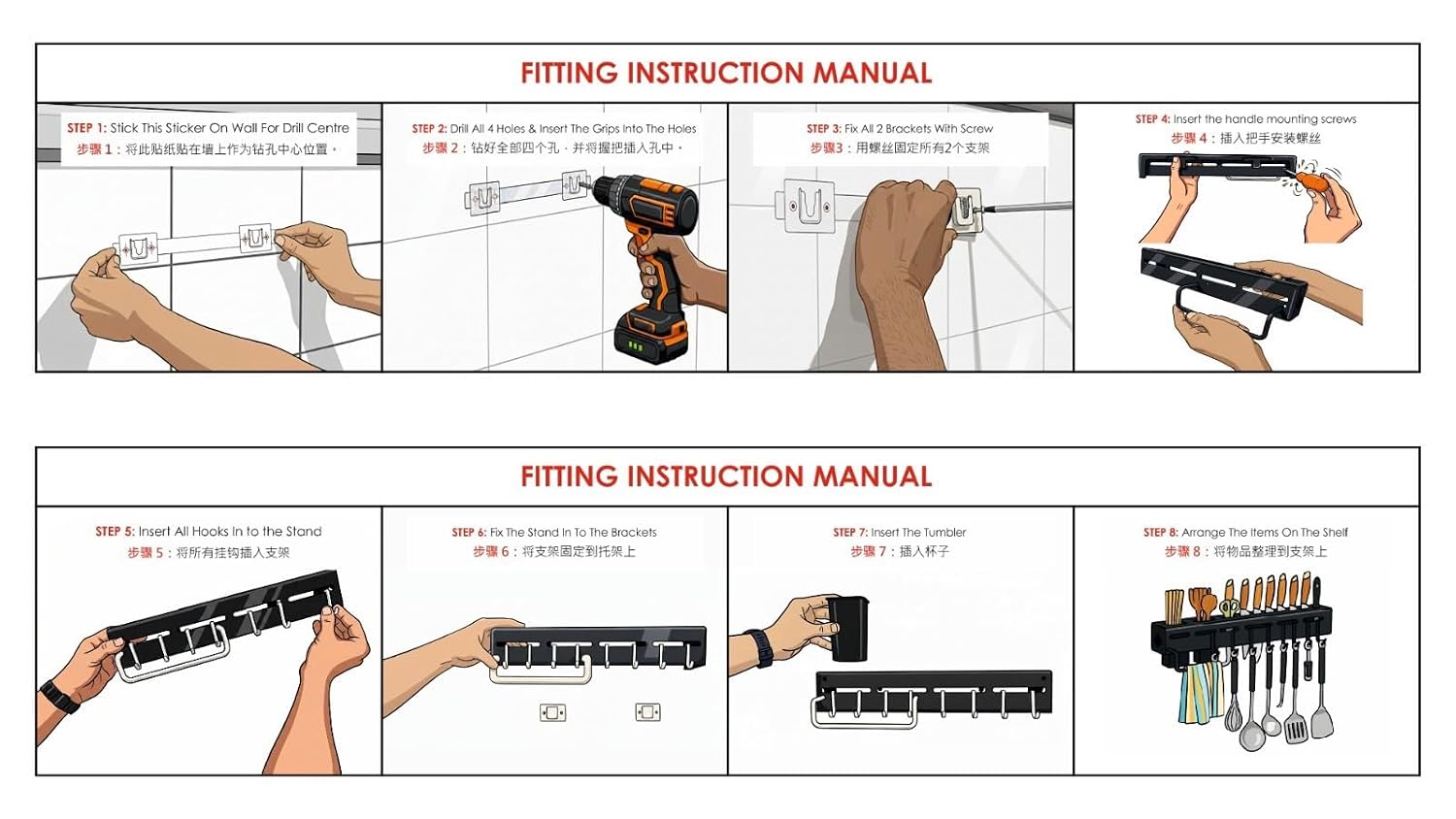 FITTING INSTRUCTION MANUAL

STEP 1: Stick This Sticker On Wall For Drill Centre
步骤 1：将此贴纸贴在墙上作为钻孔中心位置。

STEP 2: Drill All 4 Holes & Insert The Grips Into The Holes
步骤 2：钻好全部四个孔，并将握把插入孔中。

STEP 3: Fix All 2 Brackets With Screw
步骤3：用螺丝固定所有2个支架

STEP 4: Insert the handle mounting screws
步骤 4：插入把手安装螺丝

FITTING INSTRUCTION MANUAL

STEP 5: Insert All Hooks In to the Stand
步骤 5：将所有挂钩插入支架

STEP 6: Fix The Stand In To The Brackets
步骤 6：将支架固定到托架上

STEP 7: Insert The Tumbler
步骤 7：插入杯子

STEP 8: Arrange The Items On The Shelf
步骤 8：将物品整理到支架上