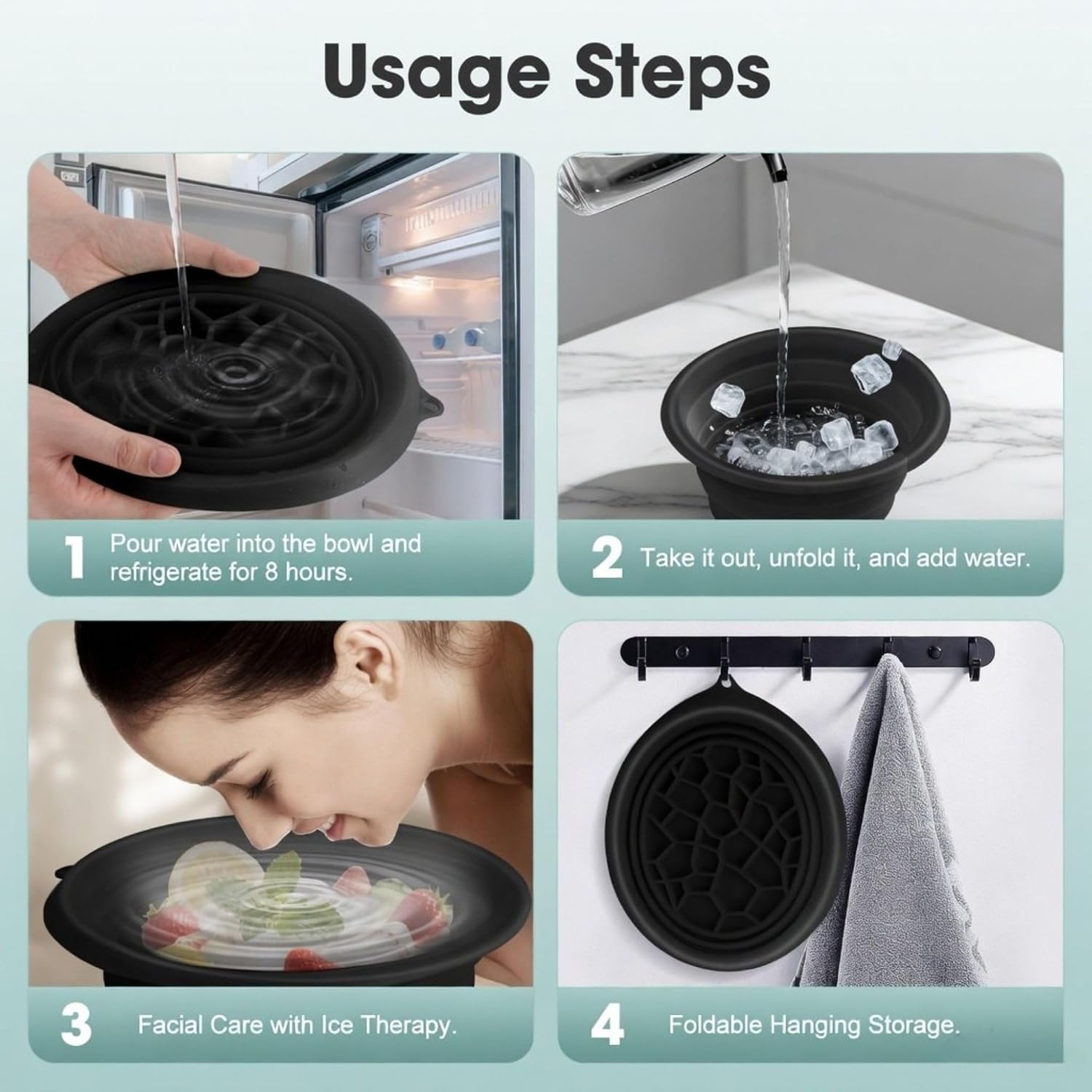 Usage Steps

1 Pour water into the bowl and refrigerate for 8 hours.

2 Take it out, unfold it, and add water.

3 Facial Care with Ice Therapy.

4 Foldable Hanging Storage.