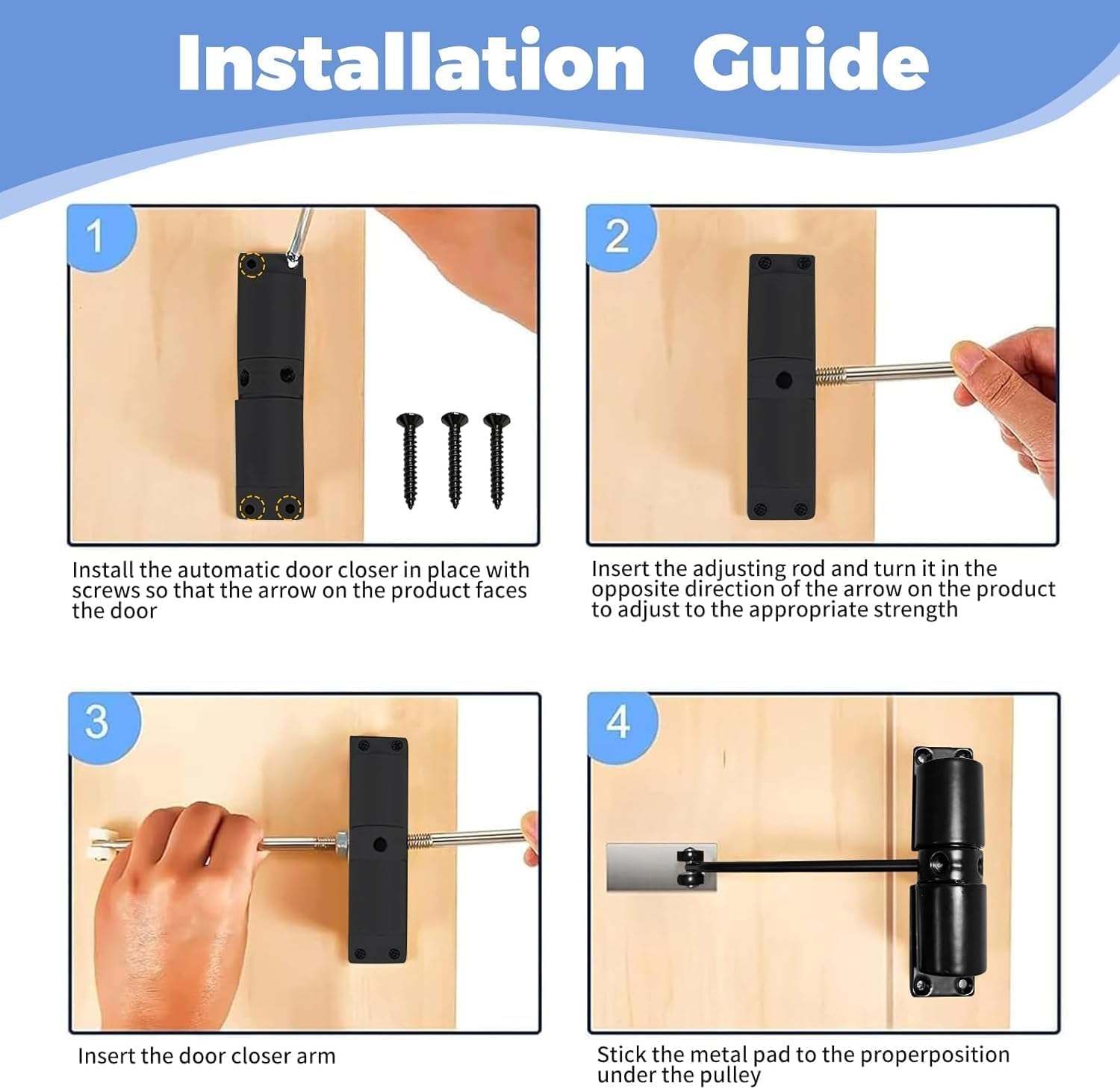 Installation Guide

1

Install the automatic door closer in place with screws so that the arrow on the product faces the door

2

Insert the adjusting rod and turn it in the opposite direction of the arrow on the product to adjust to the appropriate strength

3

Insert the door closer arm

4

Stick the metal pad to the properposition under the pulley