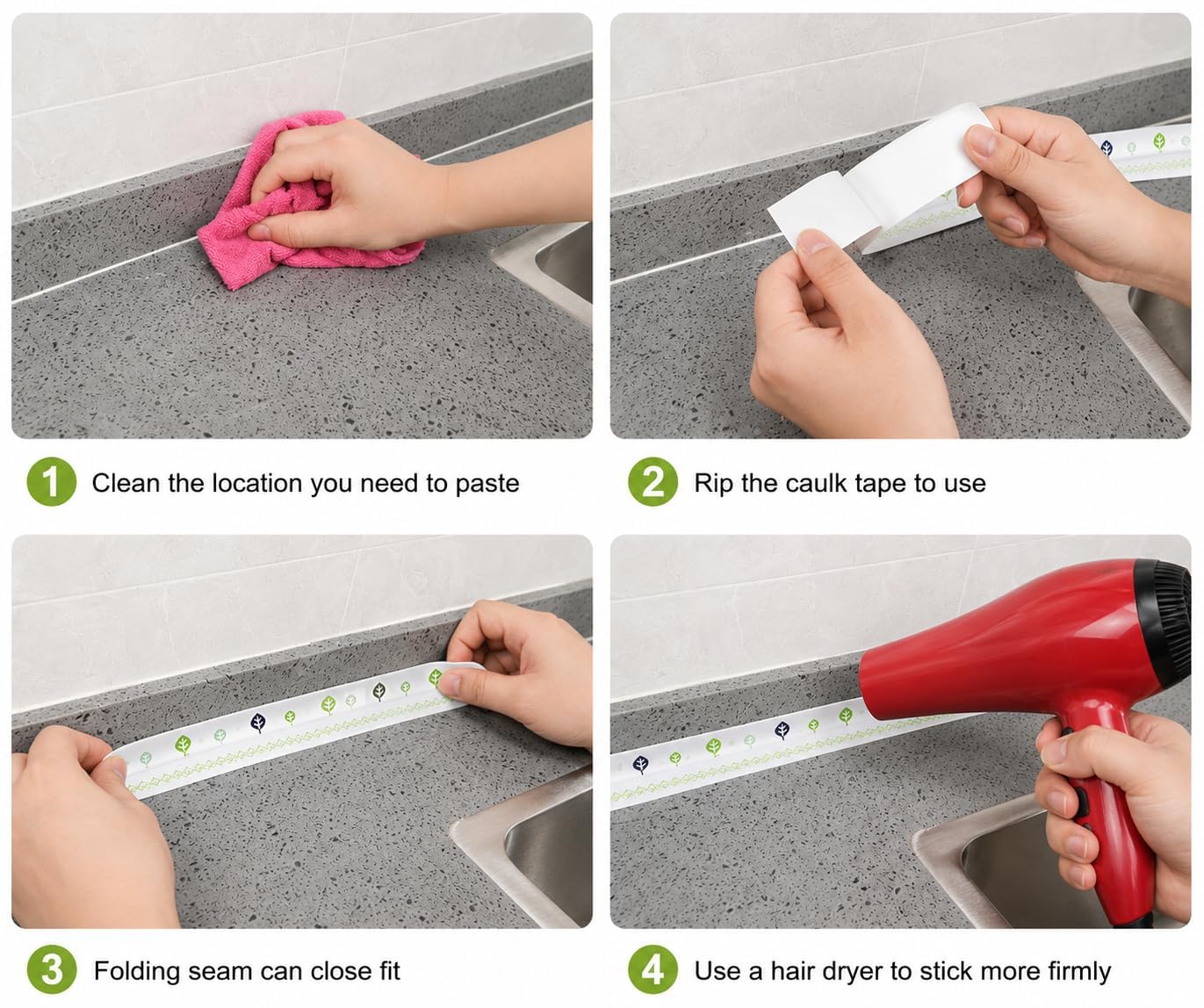 1 Clean the location you need to paste

2 Rip the caulk tape to use

3 Folding seam can close fit

4 Use a hair dryer to stick more firmly