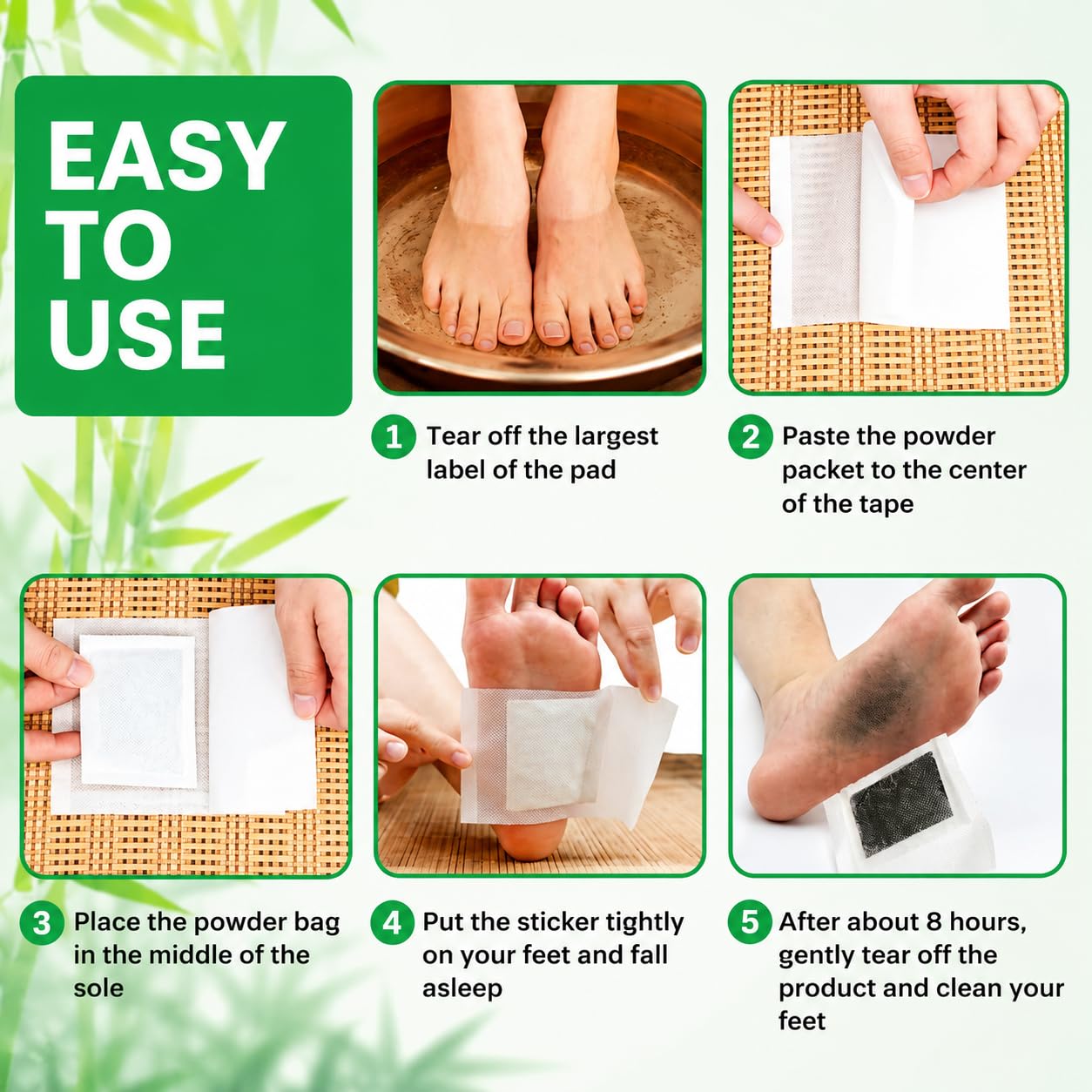 EASY
TO
USE

1 Tear off the largest label of the pad

2 Paste the powder packet to the center of the tape

3 Place the powder bag in the middle of the sole

4 Put the sticker tightly on your feet and fall asleep

5 After about 8 hours, gently tear off the product and clean your feet