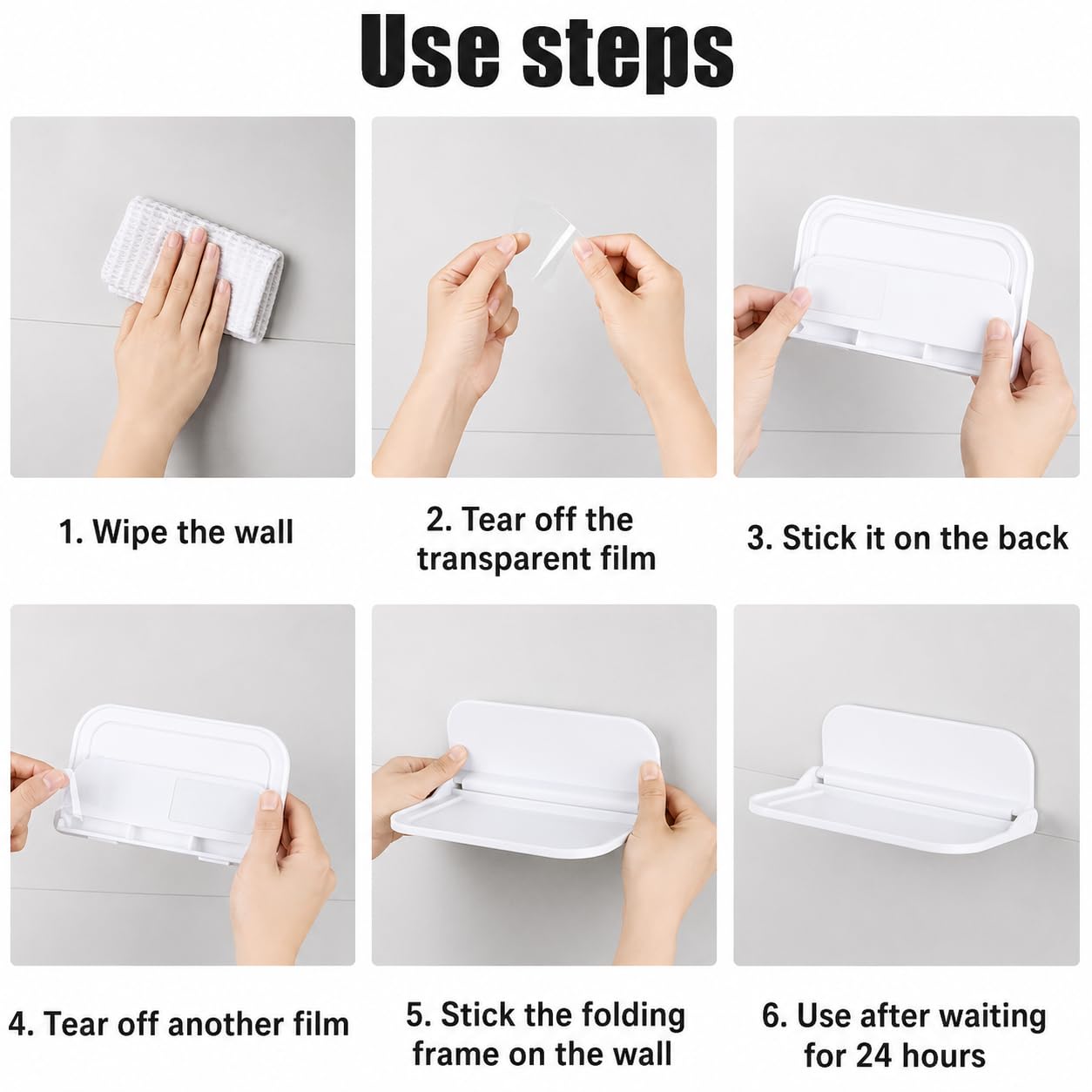 Use steps

1. Wipe the wall

2. Tear off the transparent film

3. Stick it on the back

4. Tear off another film

5. Stick the folding frame on the wall

6. Use after waiting for 24 hours