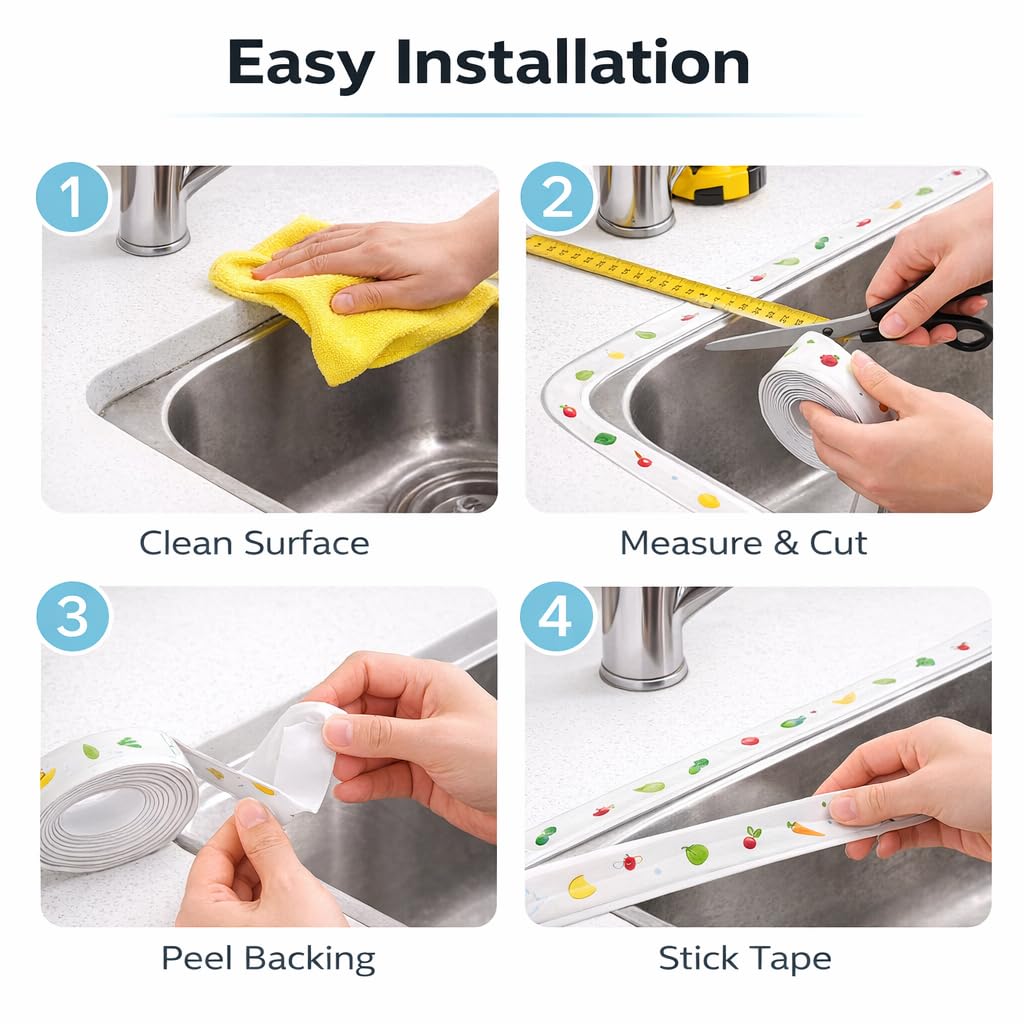 Easy Installation

1

Clean Surface

2

Measure & Cut

3

Peel Backing

4

Stick Tape