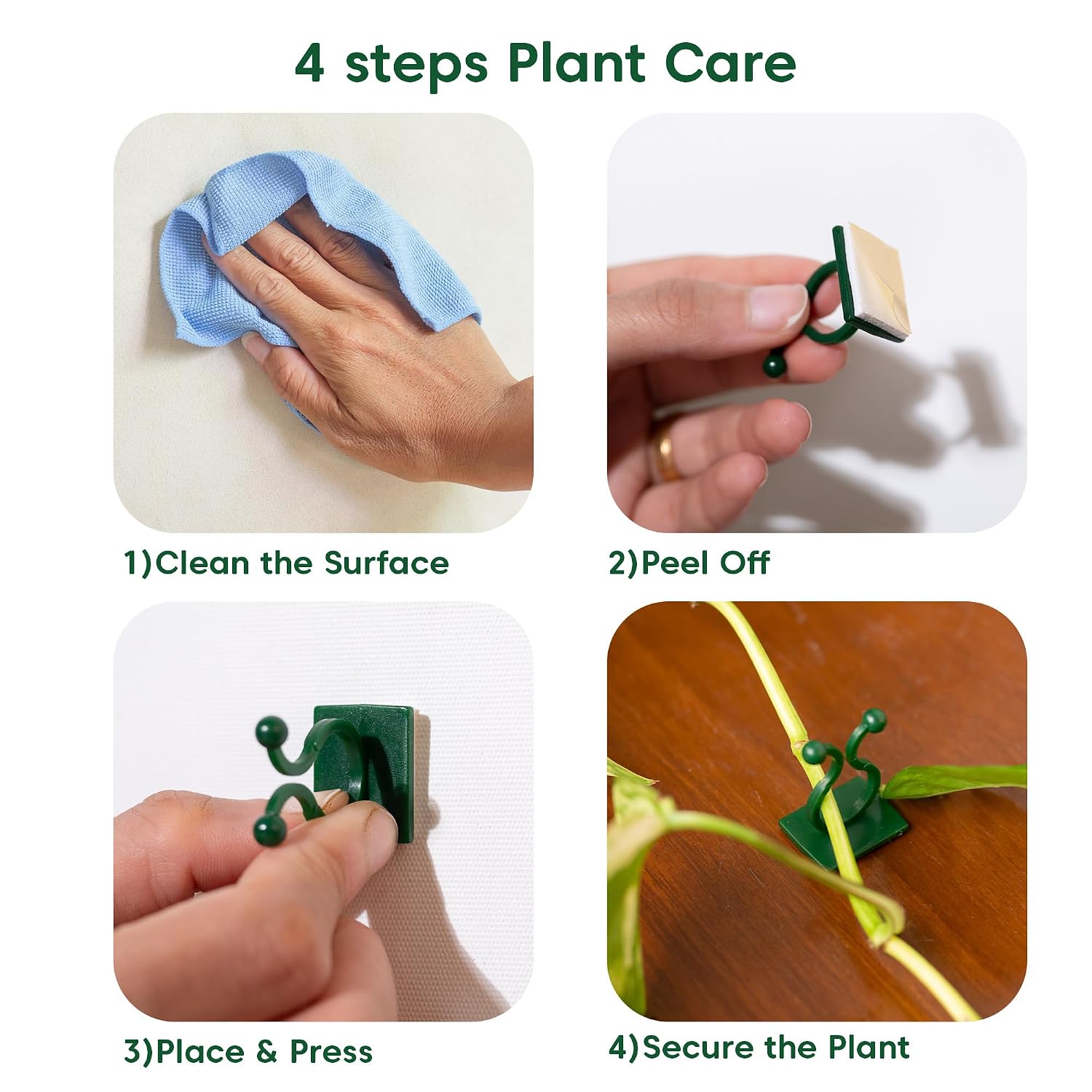 4 steps Plant Care

1)Clean the Surface

2)Peel Off

3)Place & Press

4)Secure the Plant