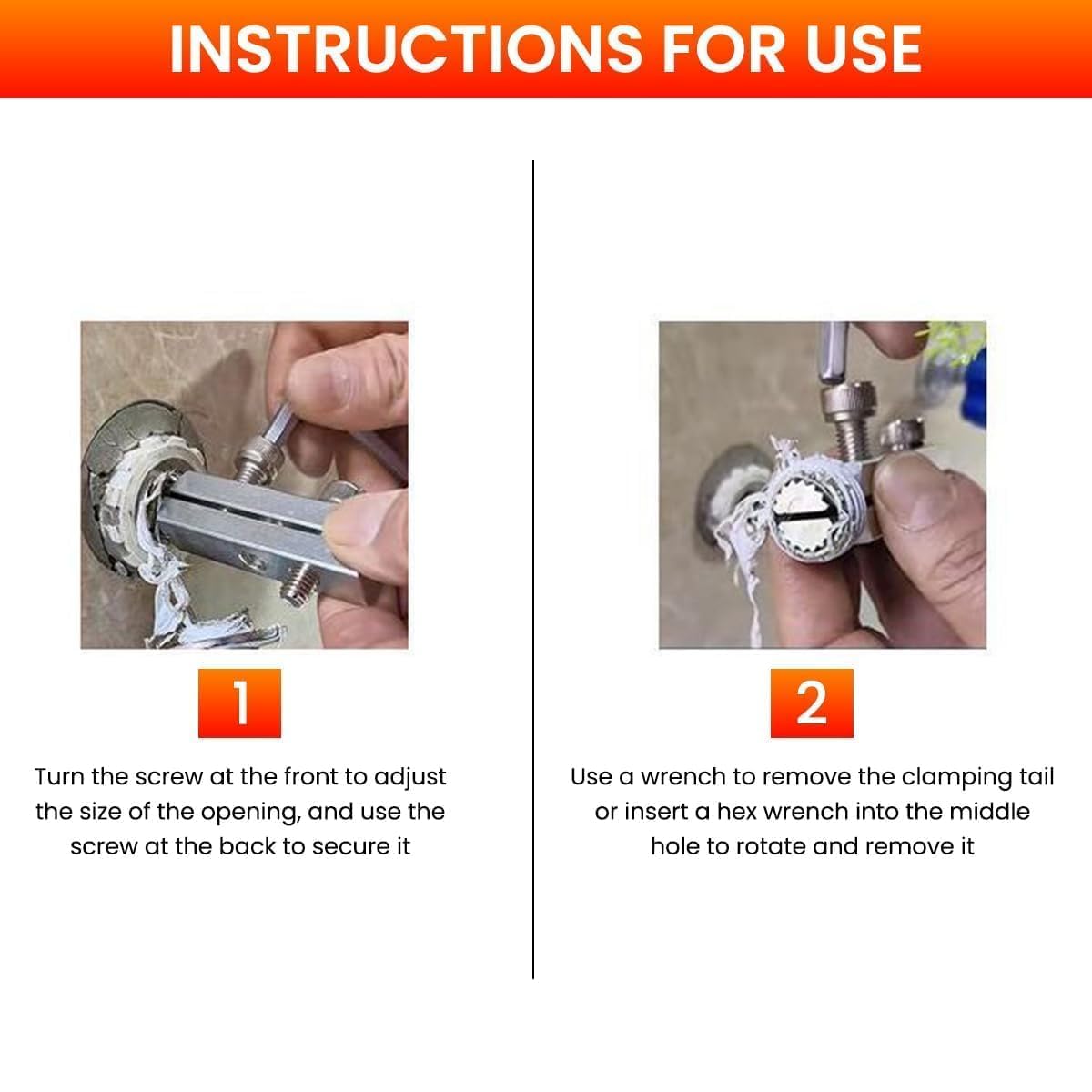 INSTRUCTIONS FOR USE

1

Turn the screw at the front to adjust the size of the opening, and use the screw at the back to secure it

2

Use a wrench to remove the clamping tail or insert a hex wrench into the middle hole to rotate and remove it