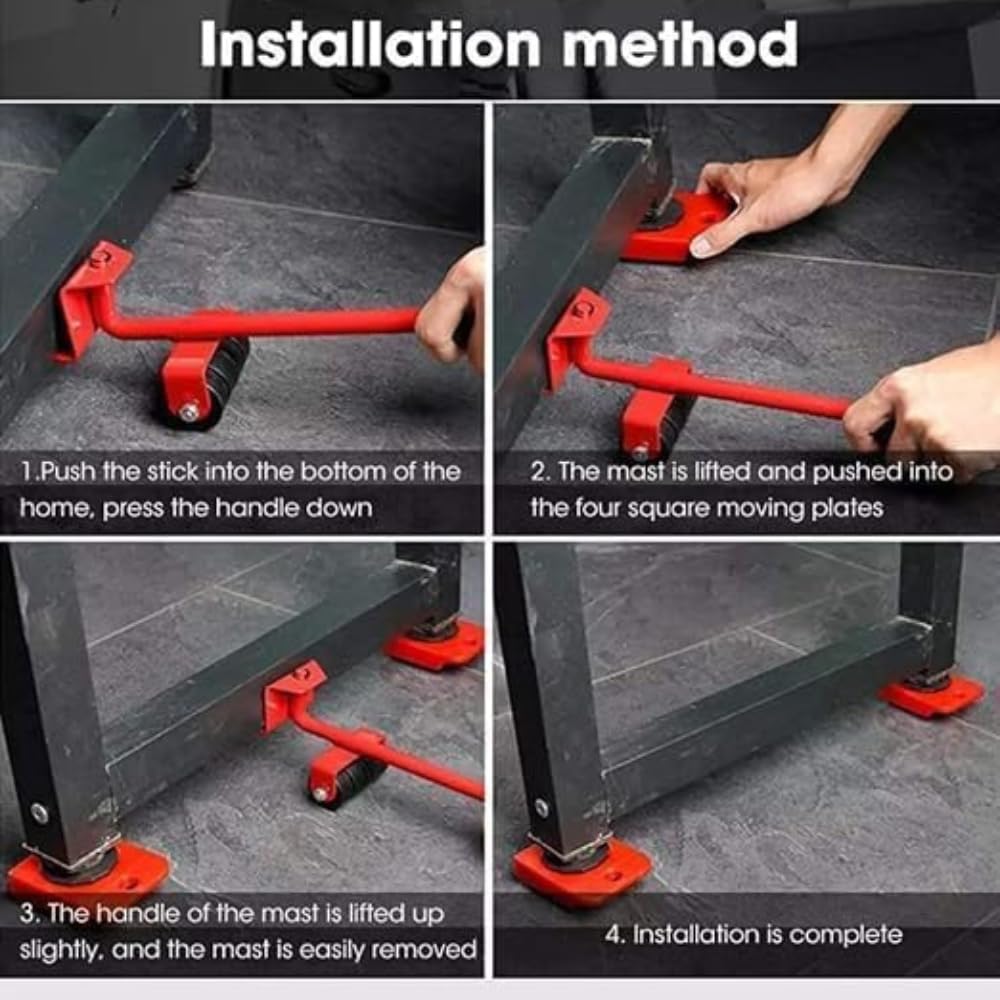 Installation method

1.Push the stick into the bottom of the home, press the handle down

2. The mast is lifted and pushed into the four square moving plates

3. The handle of the mast is lifted up slightly, and the mast is easily removed

4. Installation is complete