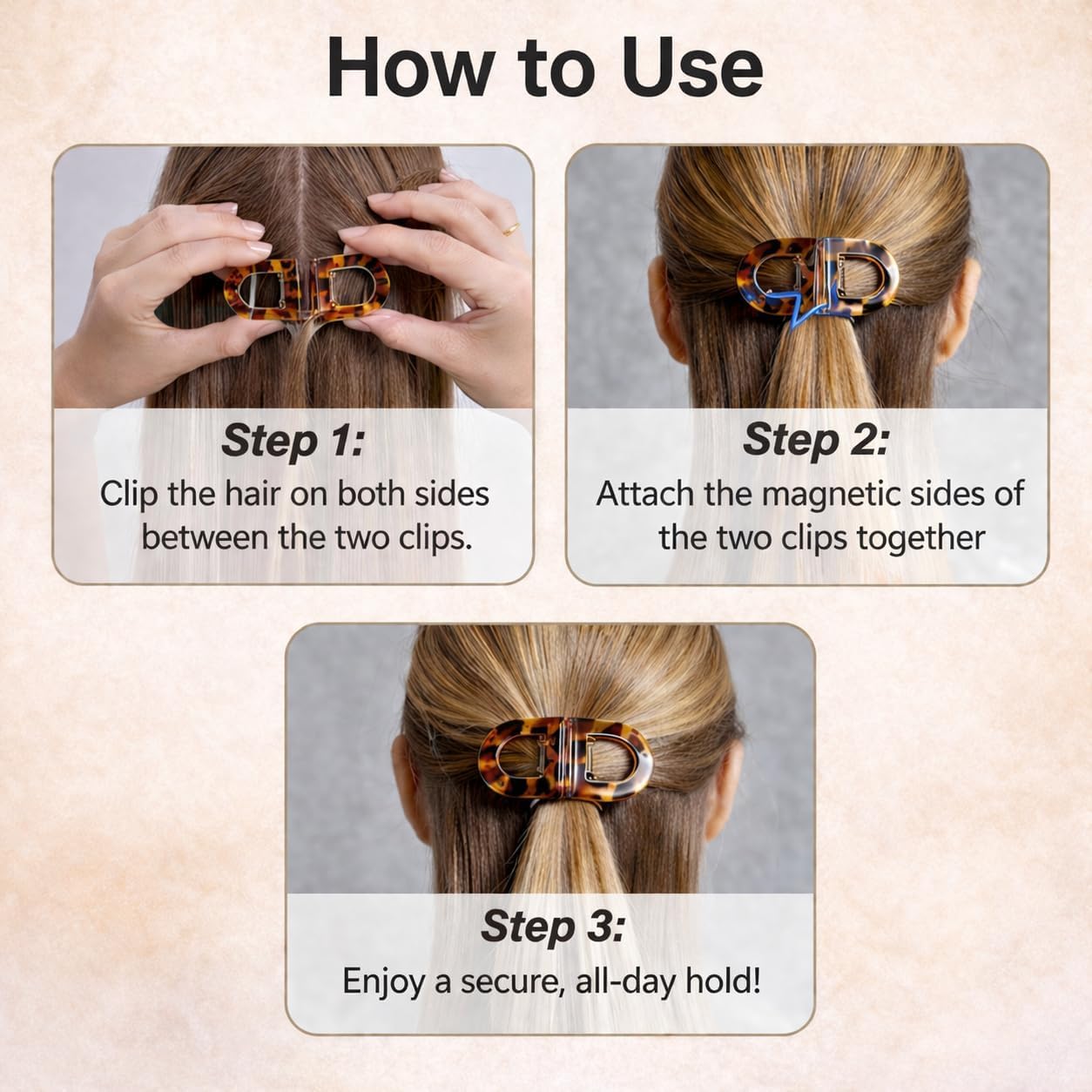 How to Use

Step 1:
Clip the hair on both sides between the two clips.

Step 2:
Attach the magnetic sides of the two clips together

Step 3:
Enjoy a secure, all-day hold!