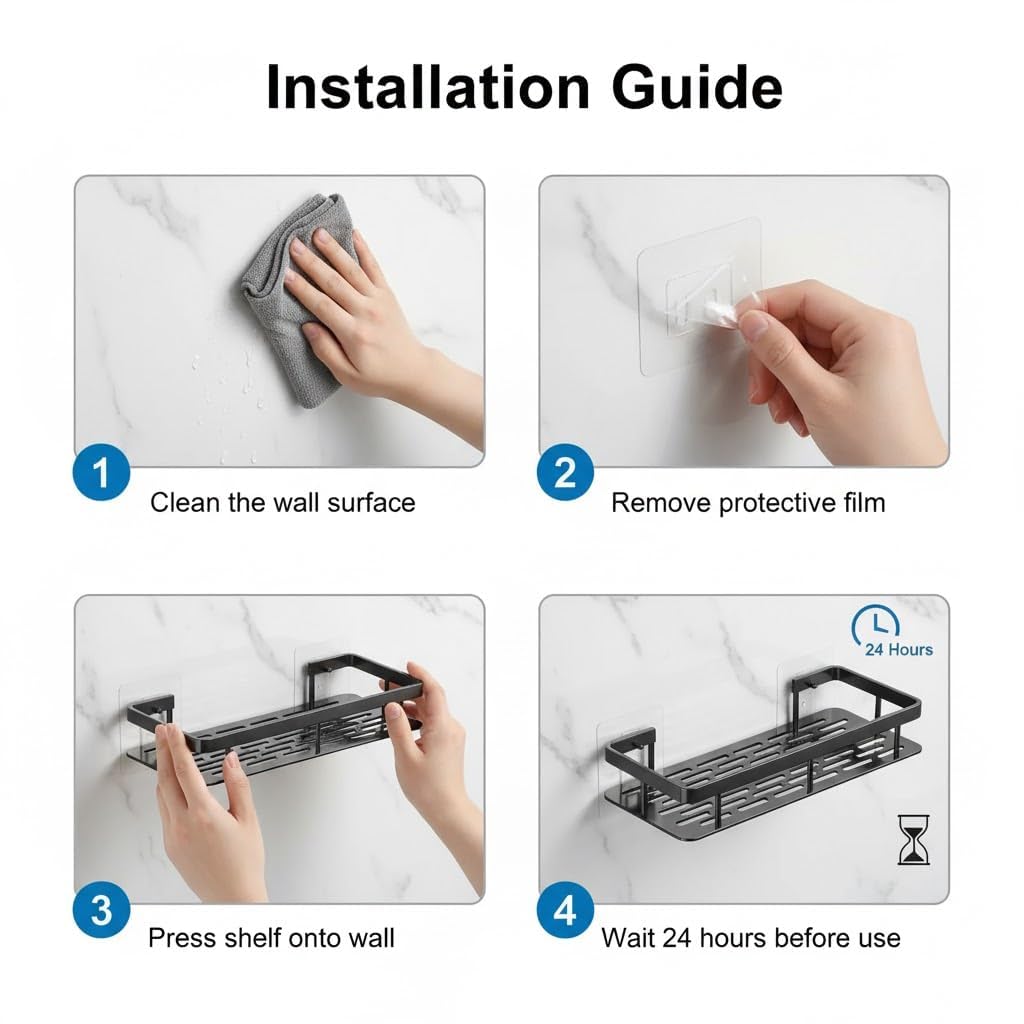 Installation Guide

1
Clean the wall surface

2
Remove protective film

3
Press shelf onto wall

24 Hours

4
Wait 24 hours before use